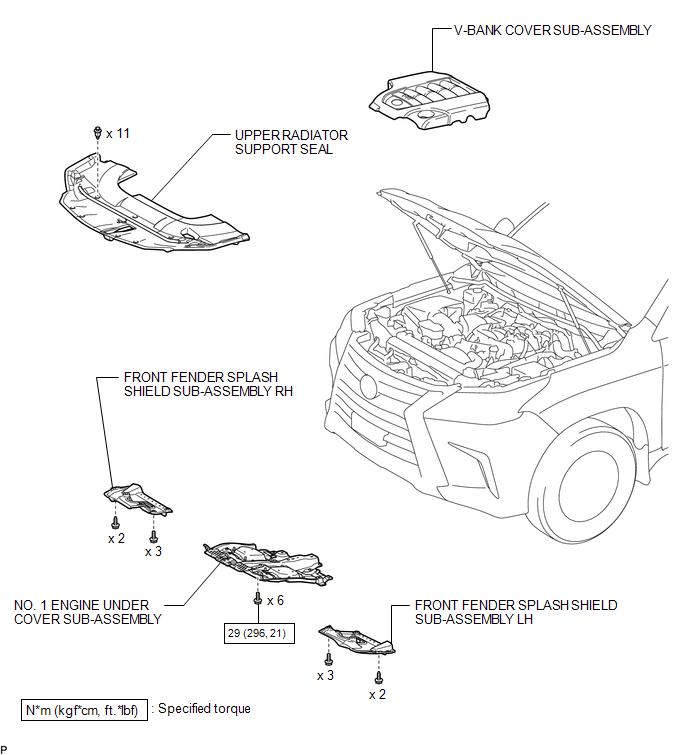 V-BANK COVER SUB-ASSEMBLY

x 11

UPPER RADIATOR SUPPORT SEAL

FRONT FENDER SPLASH SHIELD SUB-ASSEMBLY RH

x 2

x 3

NO. 1 ENGINE UNDER COVER SUB-ASSEMBLY

x 6

29 (296, 21)

FRONT FENDER SPLASH SHIELD SUB-ASSEMBLY LH

x 3

x 2

N*m (kgf*cm, ft.*lbf) : Specified torque

P