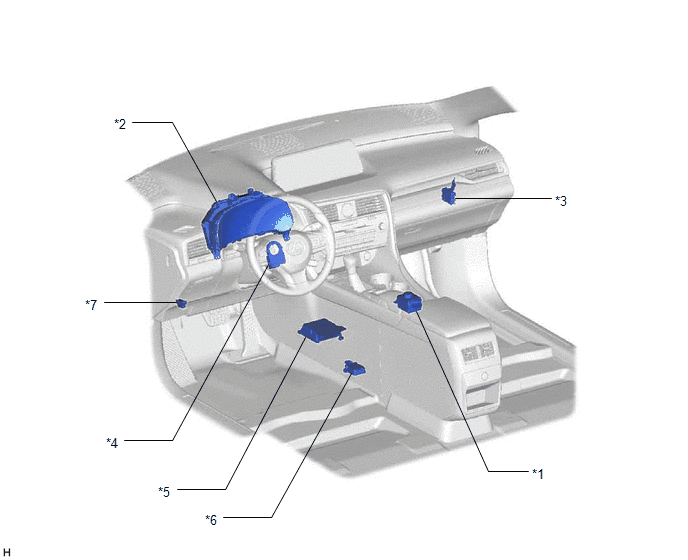 *2

*3

*7

*4

*5

*6

*1

H