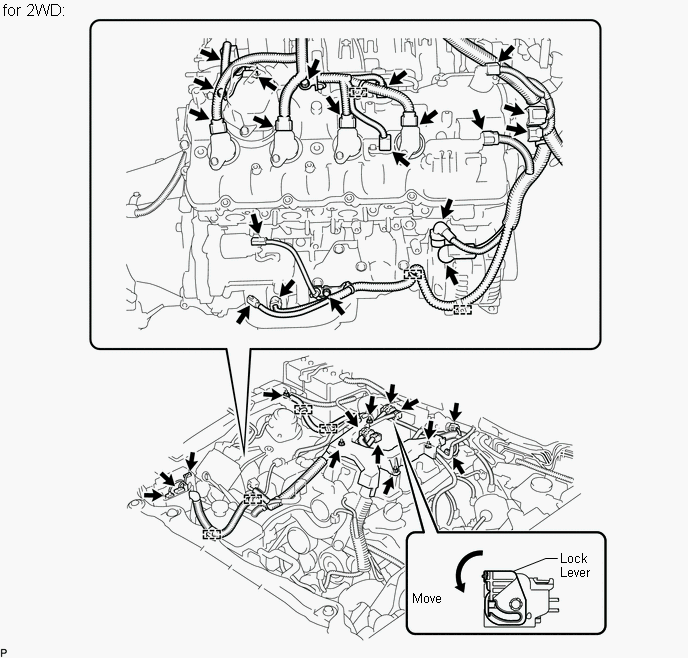 for 2WD:

Lock Lever

Move

P