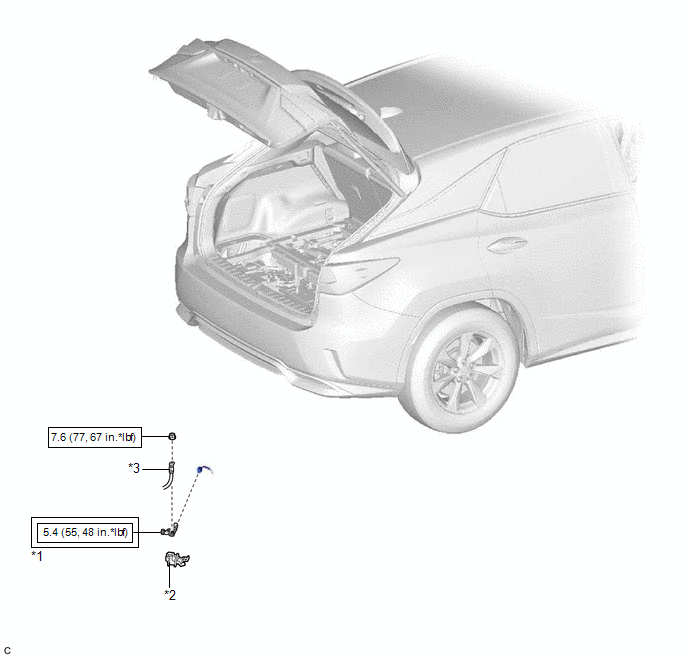 7.6 (77, 67 in.*lbf)

*3

5.4 (55, 48 in.*lbf)

*1

*2

C