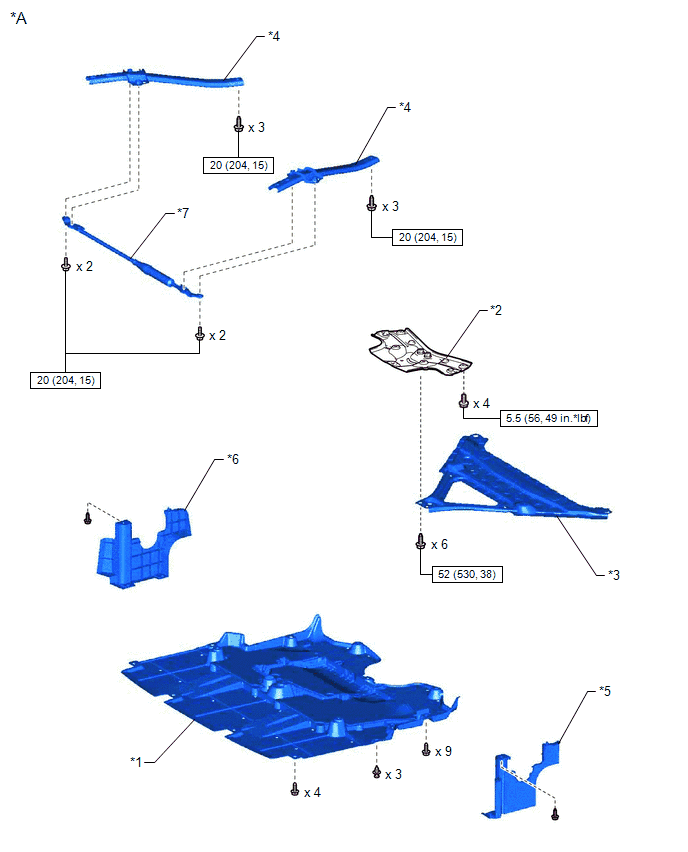 *A

*4

x 3

20 (204, 15)

*4

x 3

20 (204, 15)

*7

x 2

x 2

20 (204, 15)

*2

x 4

5.5 (56, 49 in.*lbf)

*6

x 6

52 (530, 38)

*3

*5

*1

x 9

x 3

x 4