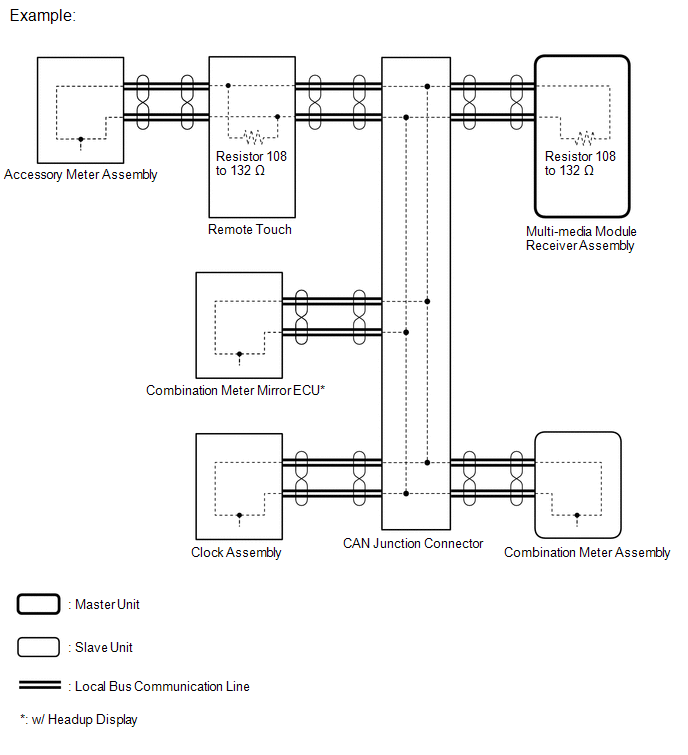 Example:

Accessory Meter Assembly

Resistor 108 to 132 Ω

Remote Touch

Resistor 108 to 132 Ω

Multi-media Module Receiver Assembly

Combination Meter Mirror ECU*

Clock Assembly

CAN Junction Connector

Combination Meter Assembly

: Master Unit

: Slave Unit

: Local Bus Communication Line

*: w/ Headup Display