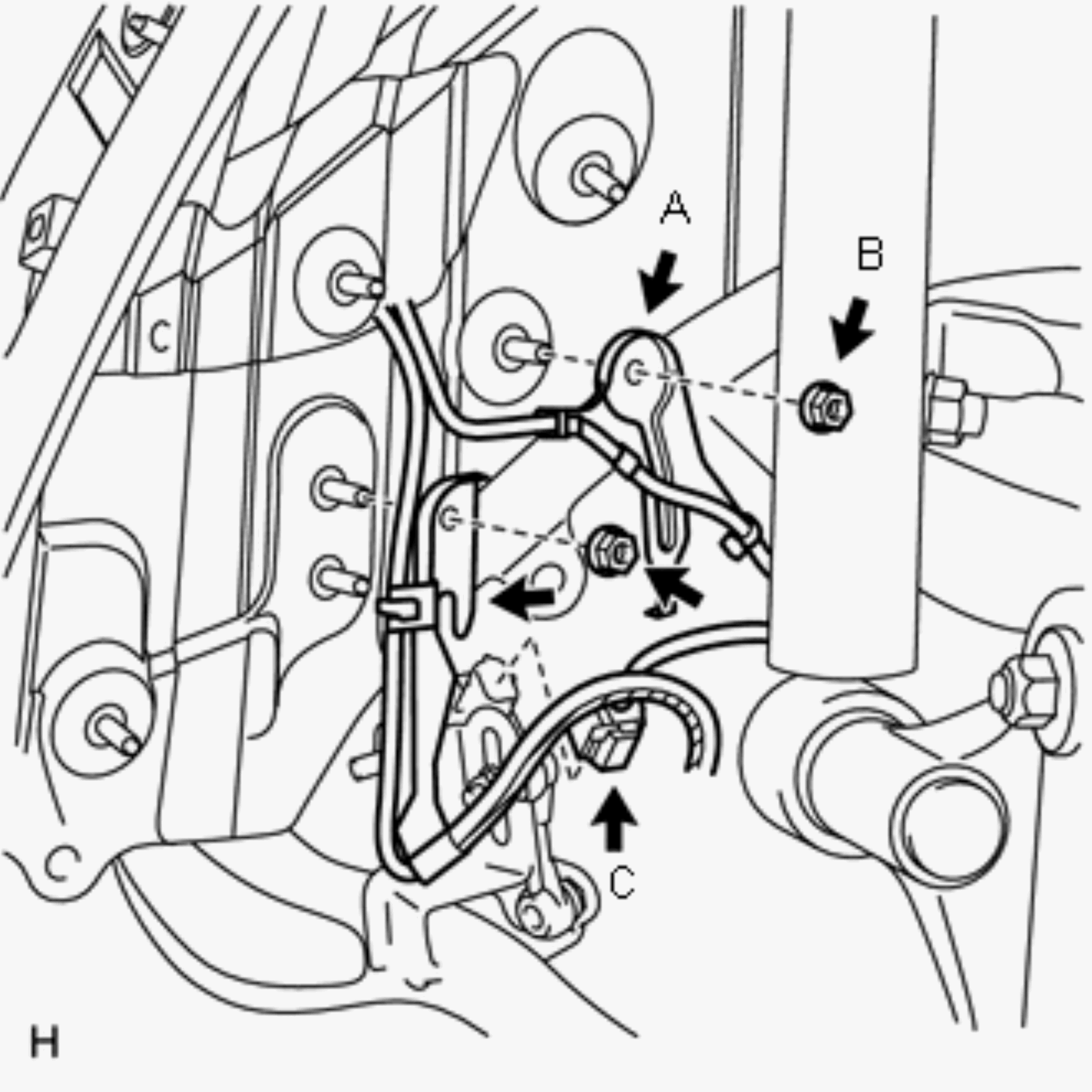 A
B
C
H