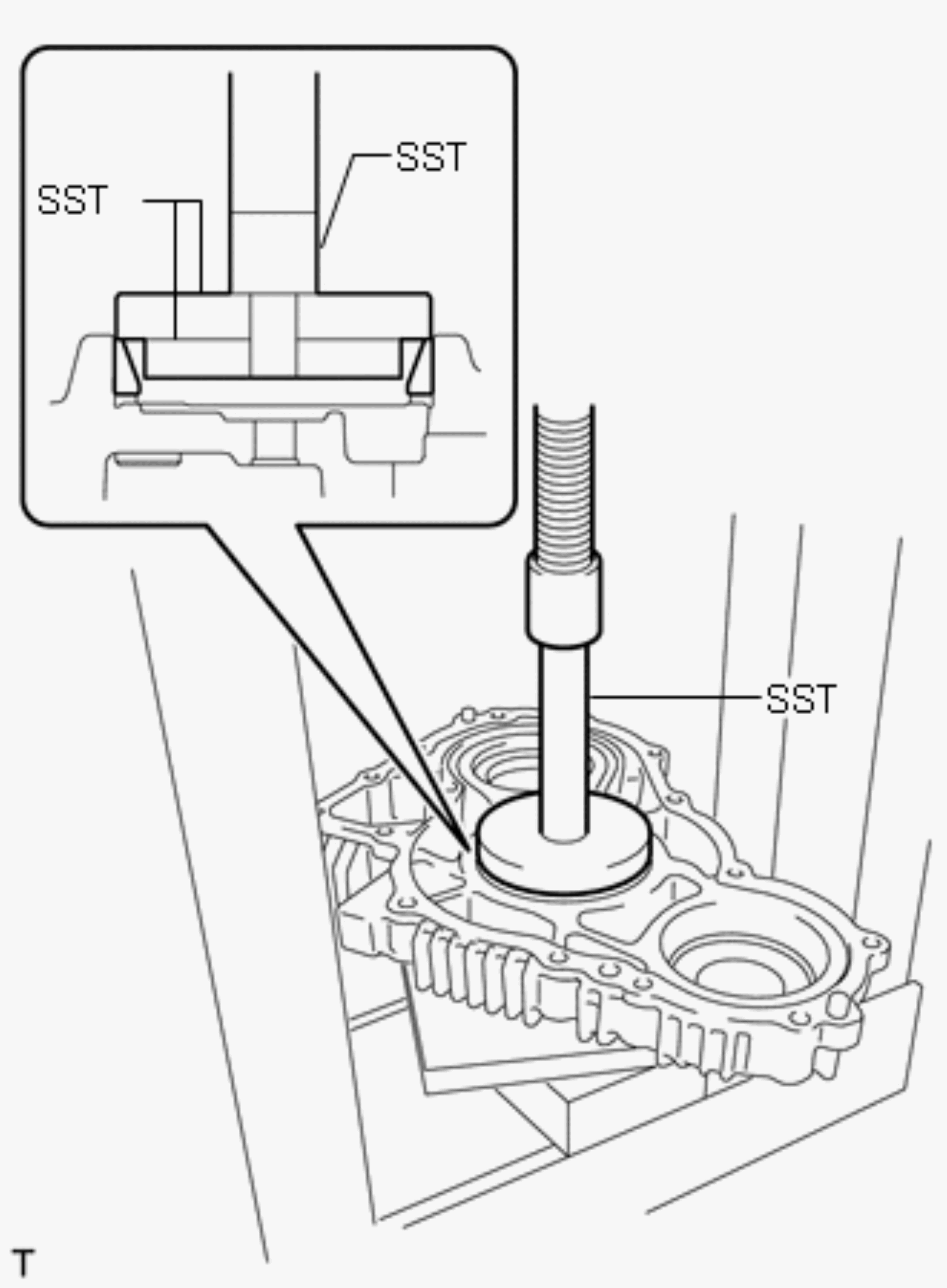 SST
SST
SST
T