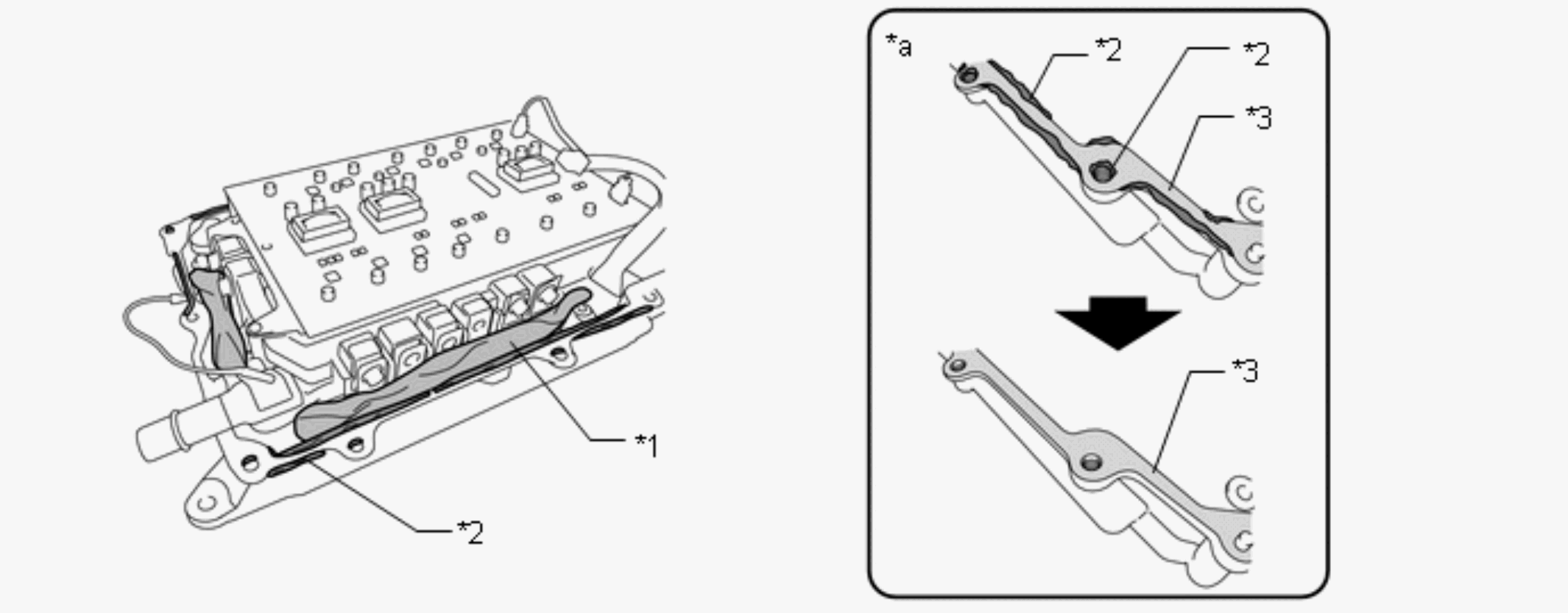 *1

*2

*a

*2

*2

*3

*3