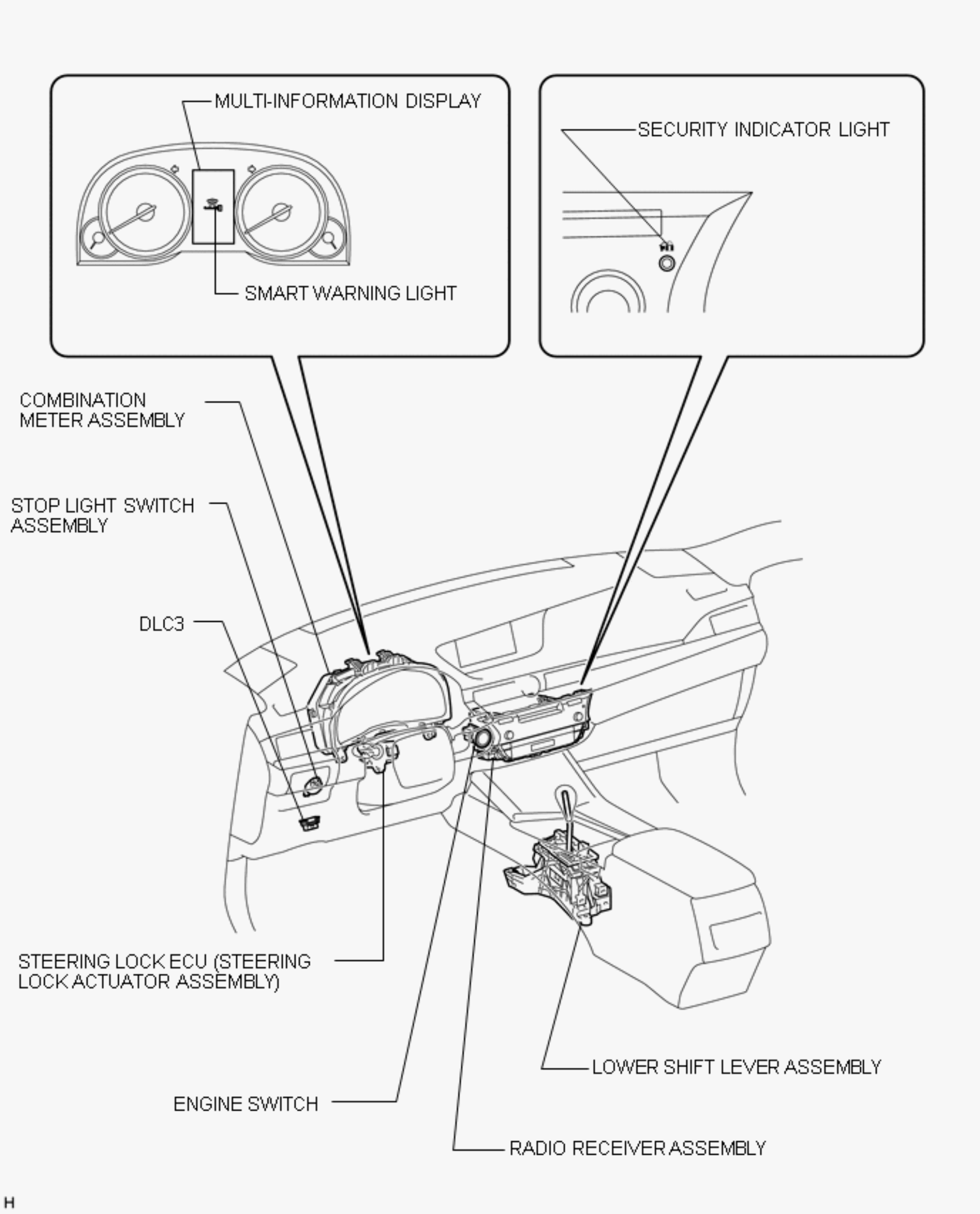 MULTI-INFORMATION DISPLAY

SMART WARNING LIGHT

SECURITY INDICATOR LIGHT

COMBINATION METER ASSEMBLY

STOP LIGHT SWITCH ASSEMBLY

DLC3

STEERING LOCK ECU (STEERING LOCK ACTUATOR ASSEMBLY)

ENGINE SWITCH

LOWER SHIFT LEVER ASSEMBLY

RADIO RECEIVER ASSEMBLY

H