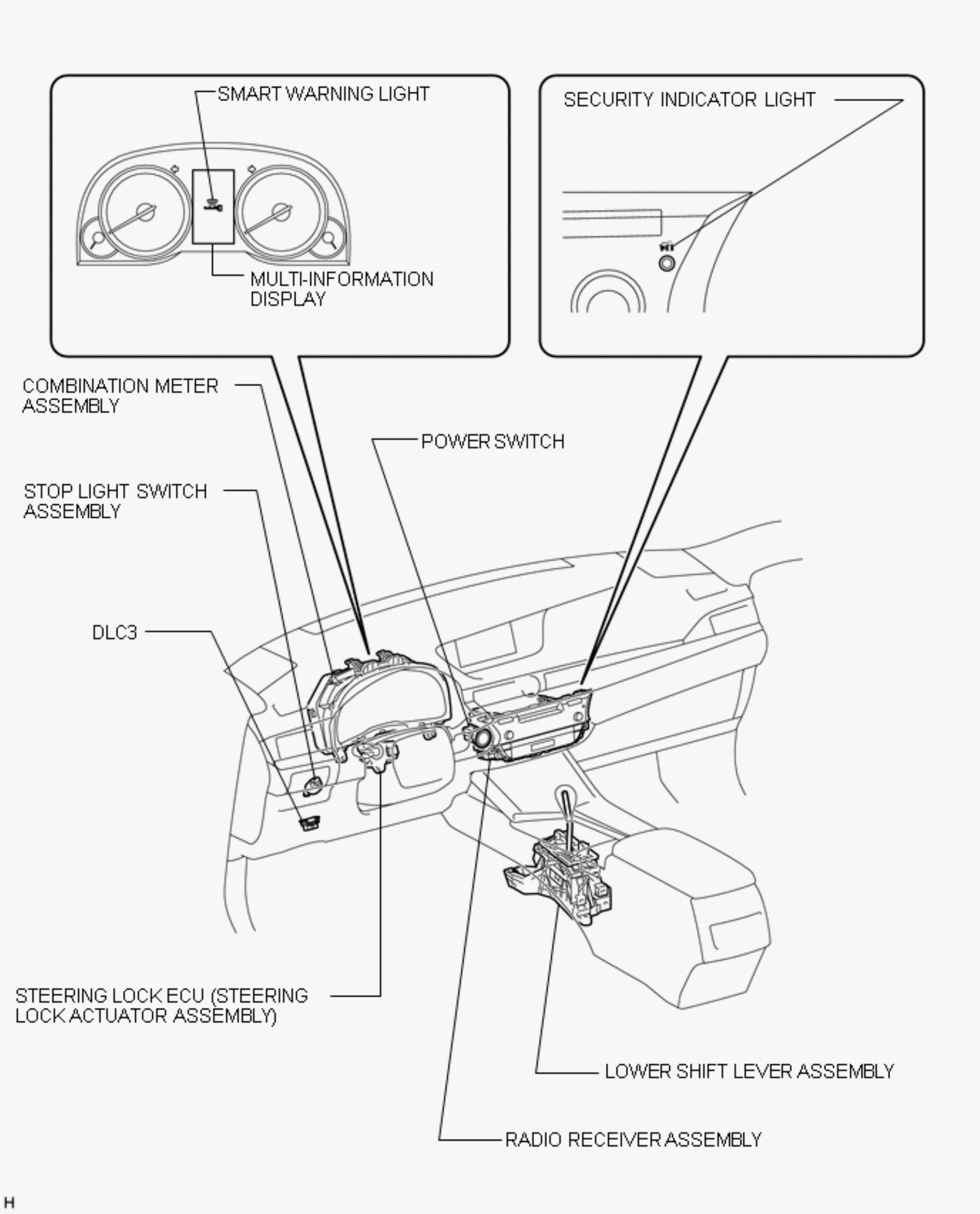 SMART WARNING LIGHT

MULTI-INFORMATION DISPLAY

SECURITY INDICATOR LIGHT

COMBINATION METER ASSEMBLY

POWER SWITCH

STOP LIGHT SWITCH ASSEMBLY

DLC3

STEERING LOCK ECU (STEERING LOCK ACTUATOR ASSEMBLY)

LOWER SHIFT LEVER ASSEMBLY

RADIO RECEIVER ASSEMBLY

H