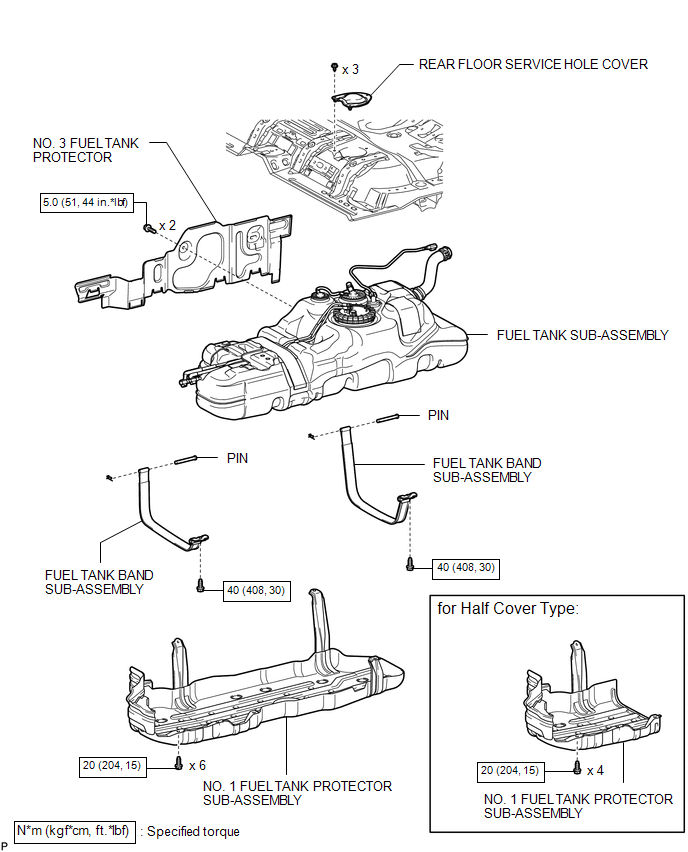 x 3
REAR FLOOR SERVICE HOLE COVER

NO. 3 FUEL TANK PROTECTOR

5.0 (51, 44 in.*lbf)

x 2

FUEL TANK SUB-ASSEMBLY

PIN

PIN

FUEL TANK BAND SUB-ASSEMBLY

FUEL TANK BAND SUB-ASSEMBLY

40 (408, 30)

40 (408, 30)

for Half Cover Type:

20 (204, 15)

x 6

NO. 1 FUEL TANK PROTECTOR SUB-ASSEMBLY

20 (204, 15)

x 4

NO. 1 FUEL TANK PROTECTOR SUB-ASSEMBLY

N*m (kgf*cm, ft.*lbf) : Specified torque

P