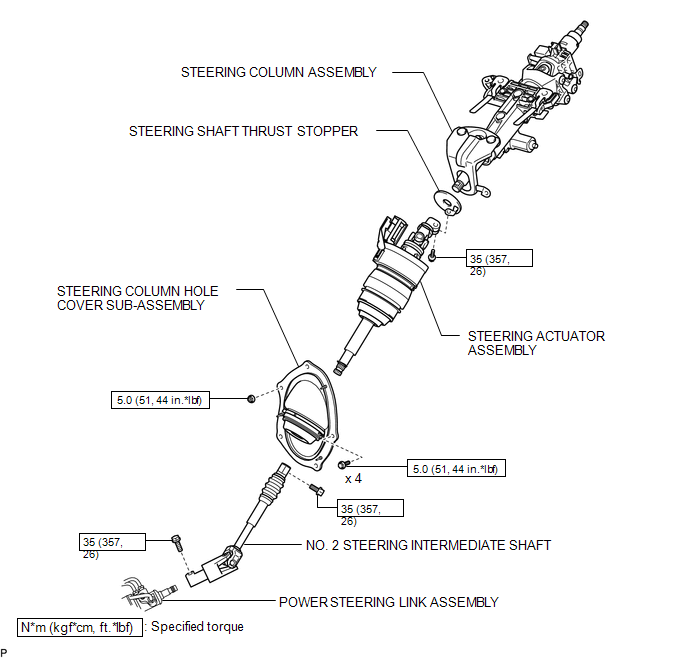 STEERING COLUMN ASSEMBLY

STEERING SHAFT THRUST STOPPER

35 (357, 26)

STEERING COLUMN HOLE COVER SUB-ASSEMBLY

STEERING ACTUATOR ASSEMBLY

5.0 (51, 44 in.*lbf)

5.0 (51, 44 in.*lbf)

x 4

35 (357, 26)

35 (357, 26)

NO. 2 STEERING INTERMEDIATE SHAFT

POWER STEERING LINK ASSEMBLY

N*m (kgf*cm, ft.*lbf) : Specified torque

P