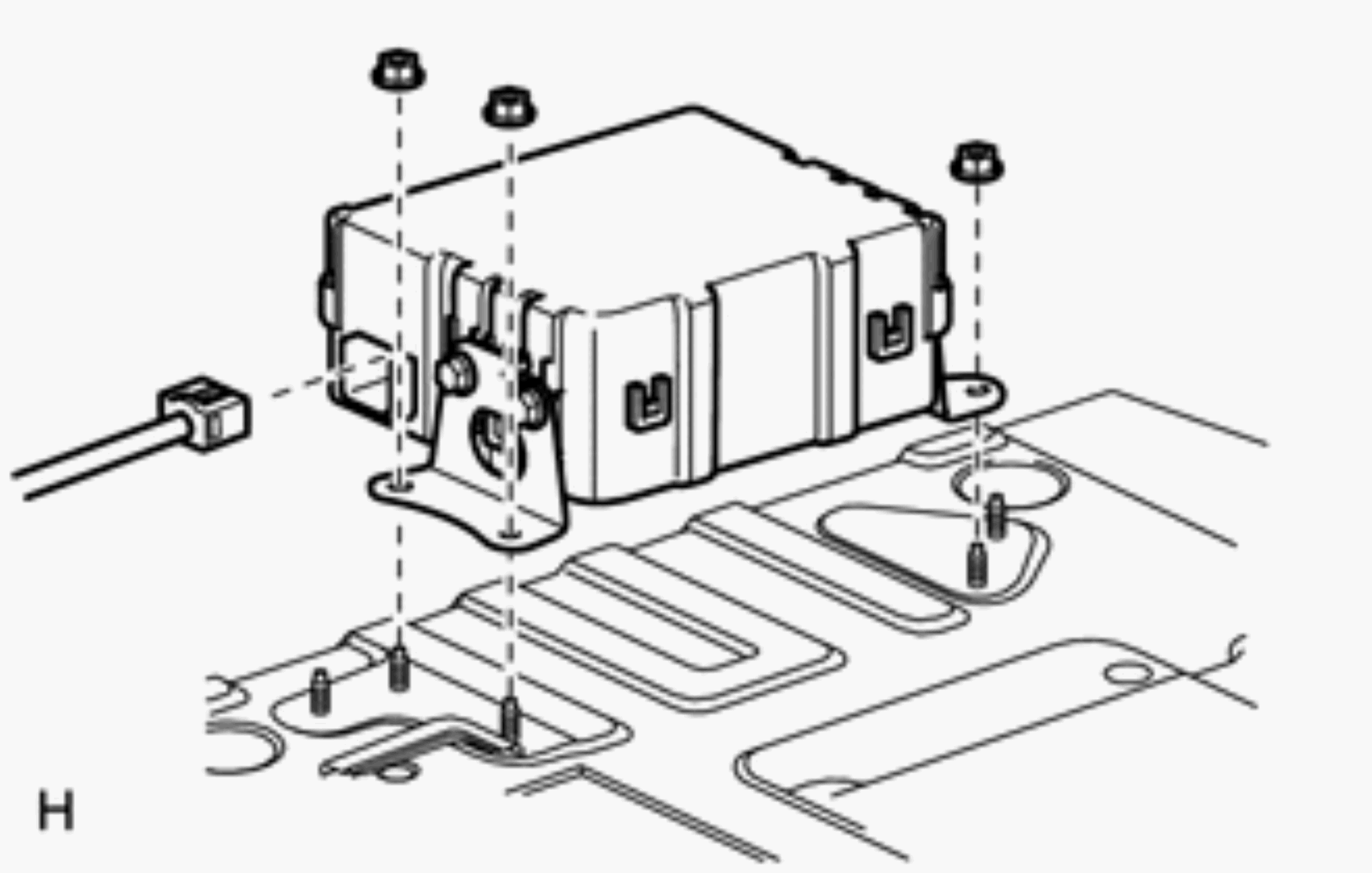 H