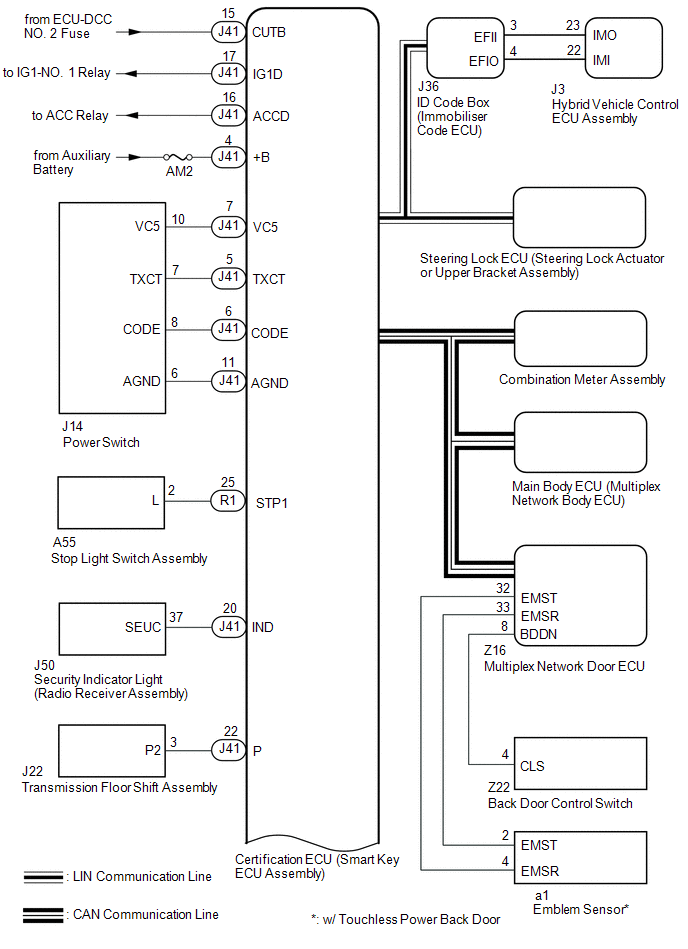 from ECU-DCC NO. 2 Fuse
15
J41
CUTB

to IG1-NO. 1 Relay
17
J41
IG1D

to ACC Relay
16
J41
ACCD

from Auxiliary Battery
AM2
4
J41
+B

VC5
10
7
J41
VC5

TXCT
7
5
J41
TXCT

CODE
8
6
J41
CODE

AGND
6
11
J41
AGND

J14
Power Switch

L
2
25
R1
STP1

A55
Stop Light Switch Assembly

SEUC
37
20
J41
IND

J50
Security Indicator Light (Radio Receiver Assembly)

P2
3
22
J41
P

J22
Transmission Floor Shift Assembly

Certification ECU (Smart Key ECU Assembly)

EFII
3
23
IMO
EFIO
4
22
IMI

J36
ID Code Box (Immobiliser Code ECU)

J3
Hybrid Vehicle Control ECU Assembly

Steering Lock ECU (Steering Lock Actuator or Upper Bracket Assembly)

Combination Meter Assembly

Main Body ECU (Multiplex Network Body ECU)

32
EMST
33
EMSR
8
BDDN

Z16
Multiplex Network Door ECU

4
CLS

Z22
Back Door Control Switch

2
EMST
4
EMSR

a1
Emblem Sensor*

: LIN Communication Line

: CAN Communication Line

*: w/ Touchless Power Back Door