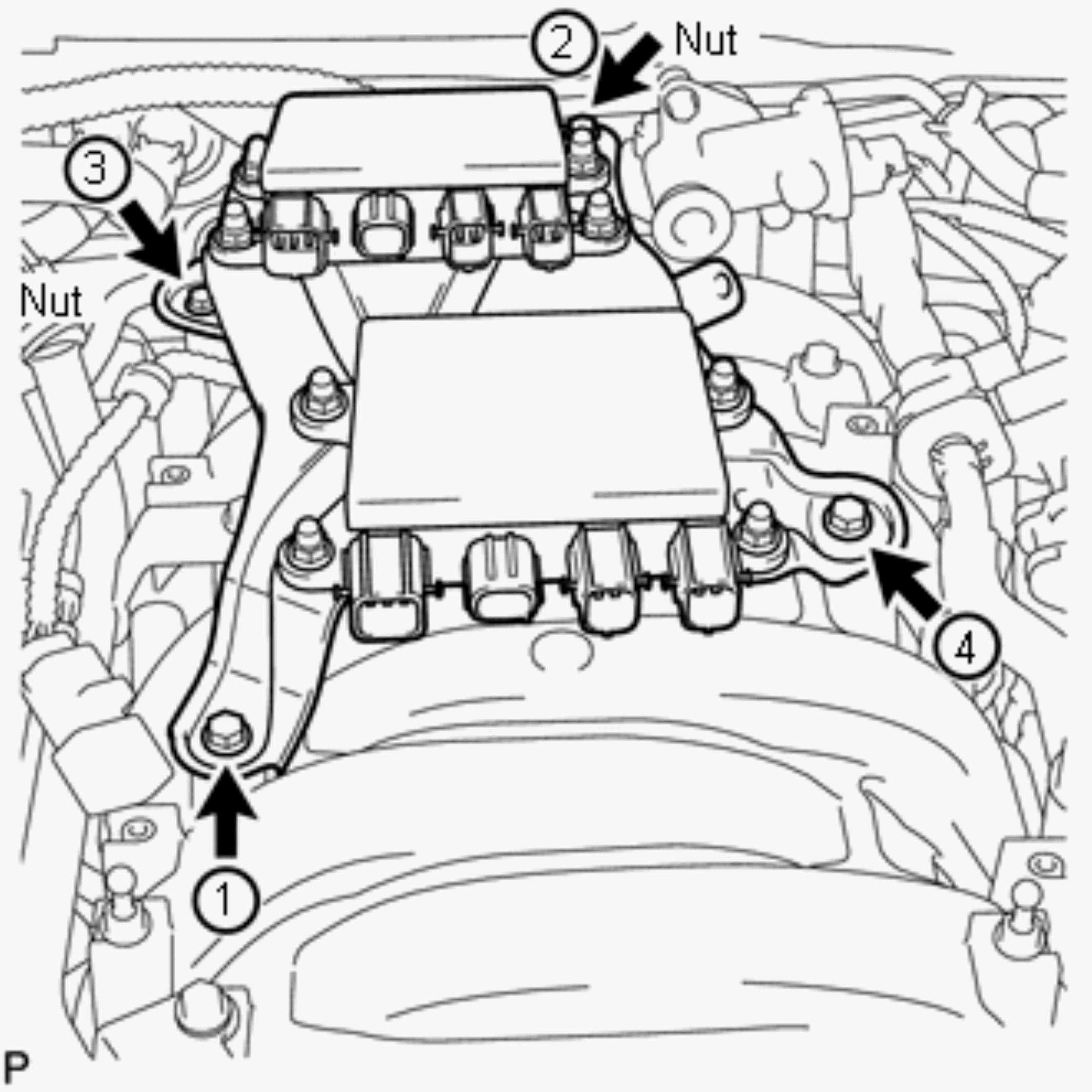 2
Nut
3
Nut
4
1
P