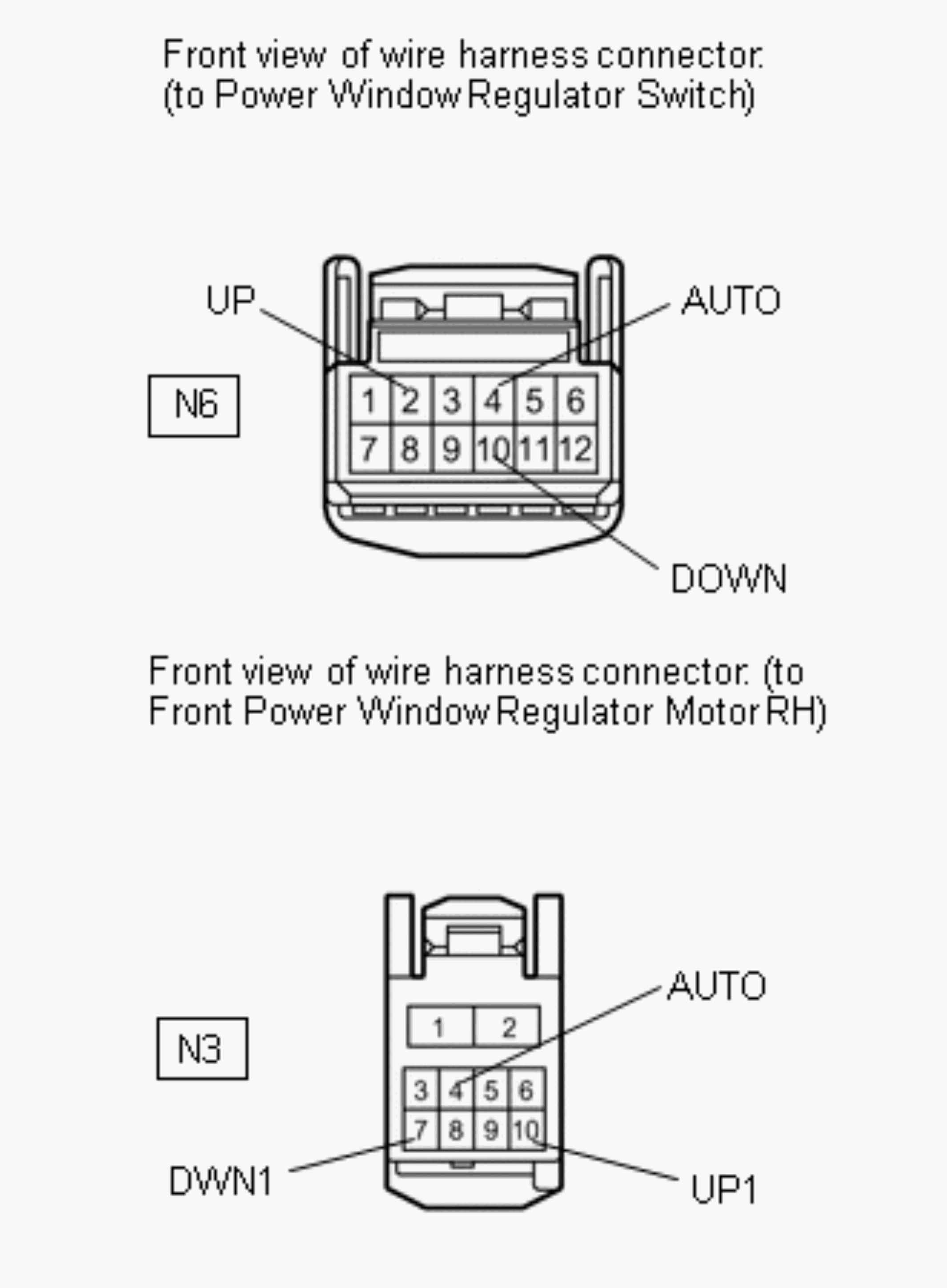 Front view of wire harness connector:
(to Power Window Regulator Switch)

UP

AUTO

N6

1
2
3
4
5
6
7
8
9
10
11
12

DOWN

Front view of wire harness connector: (to Front Power Window Regulator Motor RH)

AUTO

N3

1
2
3
4
5
6
7
8
9
10

DWN1

UP1