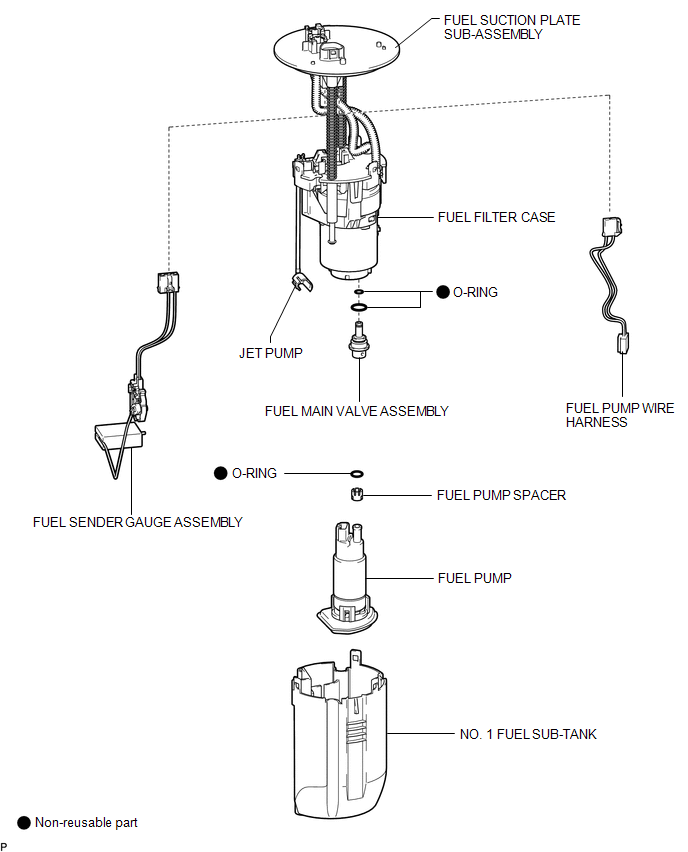 FUEL SUCTION PLATE SUB-ASSEMBLY

FUEL FILTER CASE

● O-RING

JET PUMP

FUEL MAIN VALVE ASSEMBLY

FUEL PUMP WIRE HARNESS

● O-RING

FUEL PUMP SPACER

FUEL SENDER GAUGE ASSEMBLY

FUEL PUMP

NO. 1 FUEL SUB-TANK

● Non-reusable part

P