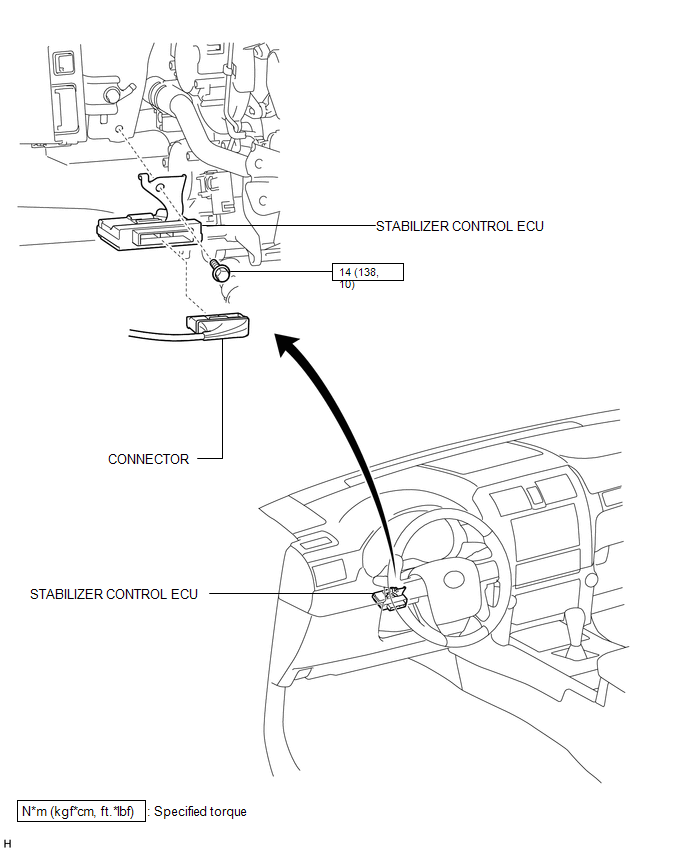 STABILIZER CONTROL ECU

14 (138, 10)

CONNECTOR

STABILIZER CONTROL ECU

N*m (kgf*cm, ft.*lbf) : Specified torque

H