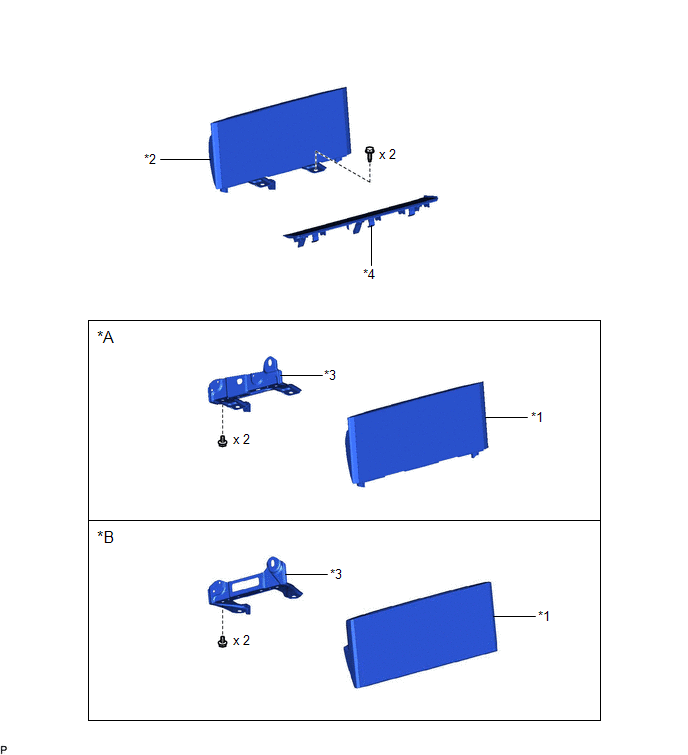 *2

x 2

*4

*A

*3

*1

x 2

*B

*3

*1

x 2

P