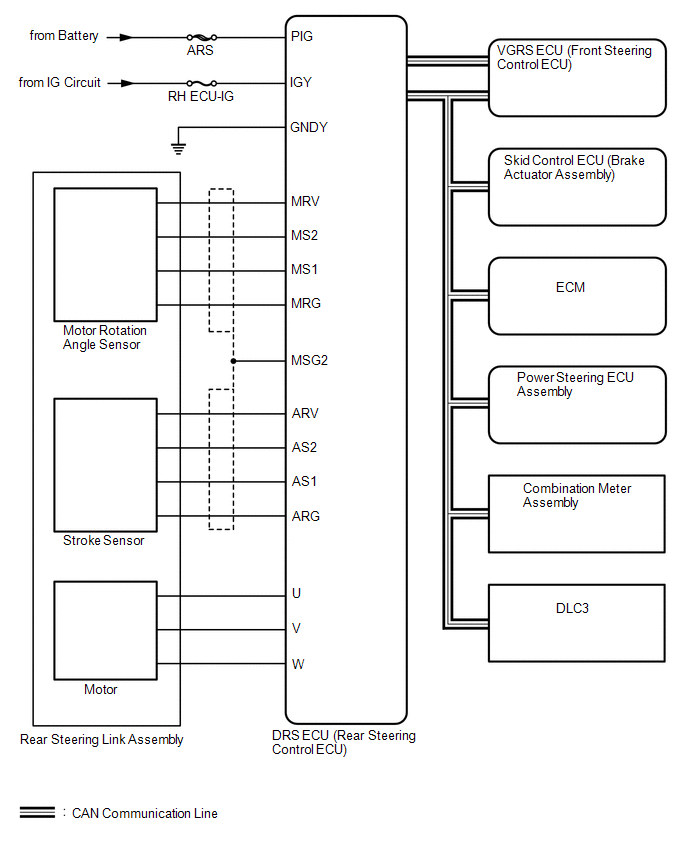 from Battery
ARS
from IG Circuit
RH ECU-IG
PIG
IGY
GNDY
MRV
MS2
MS1
MRG
MSG2
ARV
AS2
AS1
ARG
U
V
W
Motor Rotation Angle Sensor
Stroke Sensor
Motor
Rear Steering Link Assembly
DRS ECU (Rear Steering Control ECU)
VGRS ECU (Front Steering Control ECU)
Skid Control ECU (Brake Actuator Assembly)
ECM
Power Steering ECU Assembly
Combination Meter Assembly
DLC3
: CAN Communication Line