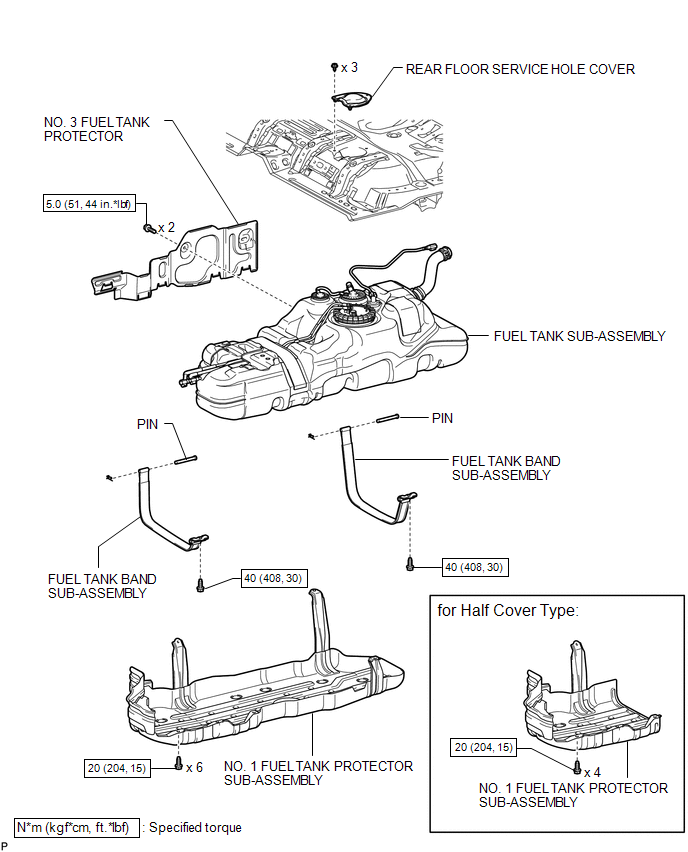 x 3
REAR FLOOR SERVICE HOLE COVER

NO. 3 FUEL TANK PROTECTOR

5.0 (51, 44 in.*lbf)
x 2

FUEL TANK SUB-ASSEMBLY

PIN

PIN

FUEL TANK BAND SUB-ASSEMBLY

FUEL TANK BAND SUB-ASSEMBLY

40 (408, 30)

40 (408, 30)

for Half Cover Type:

20 (204, 15)
x 6

NO. 1 FUEL TANK PROTECTOR SUB-ASSEMBLY

20 (204, 15)
x 4

NO. 1 FUEL TANK PROTECTOR SUB-ASSEMBLY

N*m (kgf*cm, ft.*lbf) : Specified torque

P