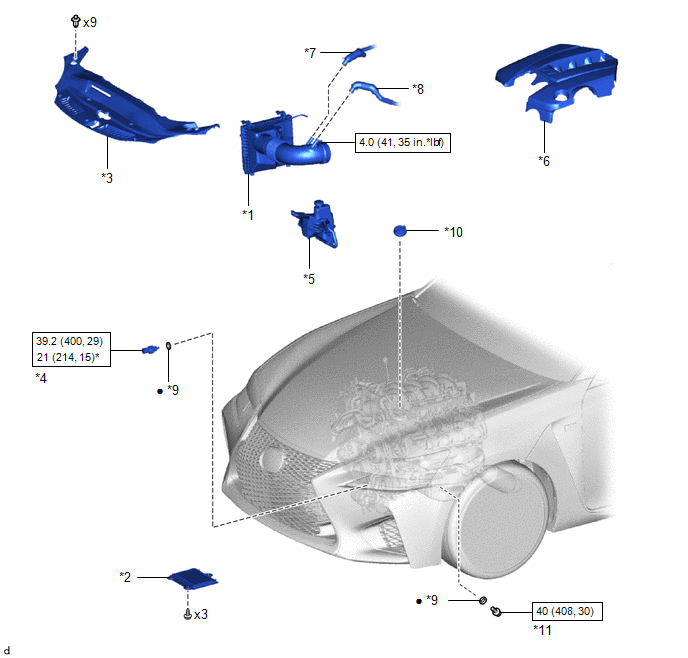 x9

*7

*8

*3

4.0 (41, 35 in.*lbf)

*6

*1

*10

*5

39.2 (400, 29)
21 (214, 15)*

*4

● *9

*2

x3

● *9

40 (408, 30)

*11

d