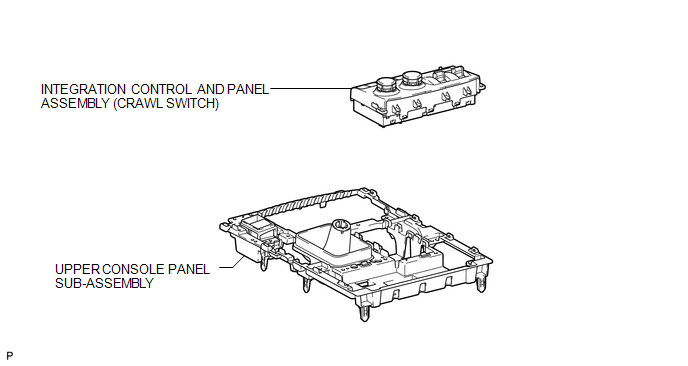 INTEGRATION CONTROL AND PANEL ASSEMBLY (CRAWL SWITCH)

UPPER CONSOLE PANEL SUB-ASSEMBLY

P