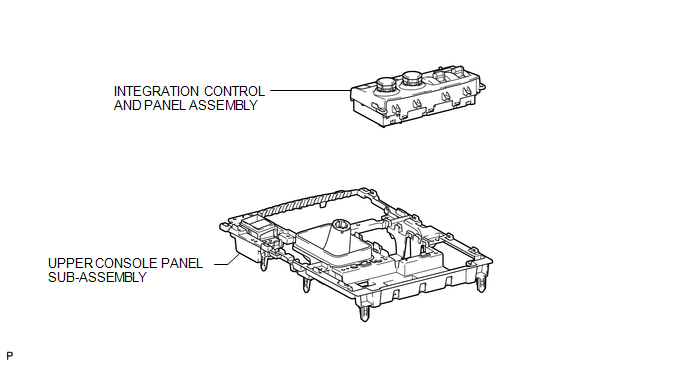 INTEGRATION CONTROL AND PANEL ASSEMBLY

UPPER CONSOLE PANEL SUB-ASSEMBLY

P