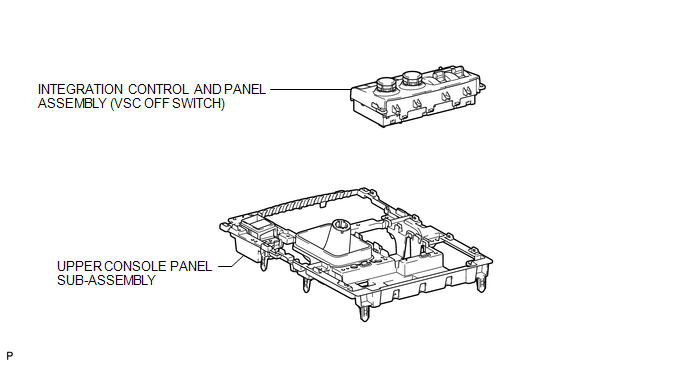 INTEGRATION CONTROL AND PANEL ASSEMBLY (VSC OFF SWITCH)

UPPER CONSOLE PANEL SUB-ASSEMBLY

P