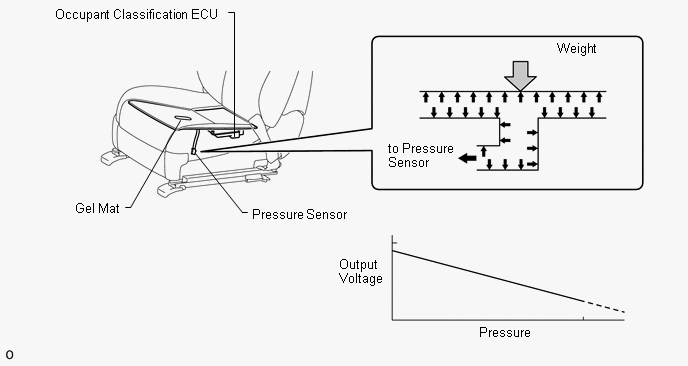 Occupant Classification ECU

Weight

to Pressure Sensor

Gel Mat

Pressure Sensor

Output Voltage

Pressure

o