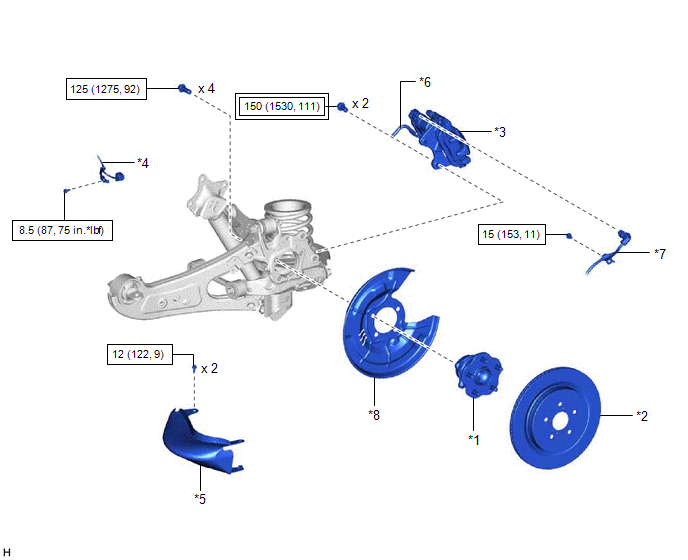 125 (1275, 92)

x 4

150 (1530, 111)

x 2

*6

*3

*4

8.5 (87, 75 in.*lbf)

15 (153, 11)

*7

12 (122, 9)

x 2

*8

*1

*2

*5

H