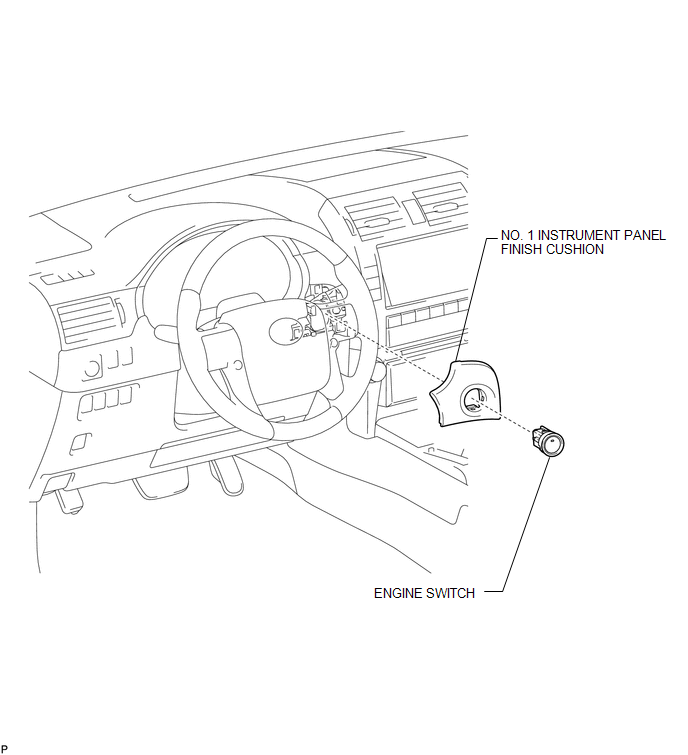 NO. 1 INSTRUMENT PANEL FINISH CUSHION

ENGINE SWITCH

P