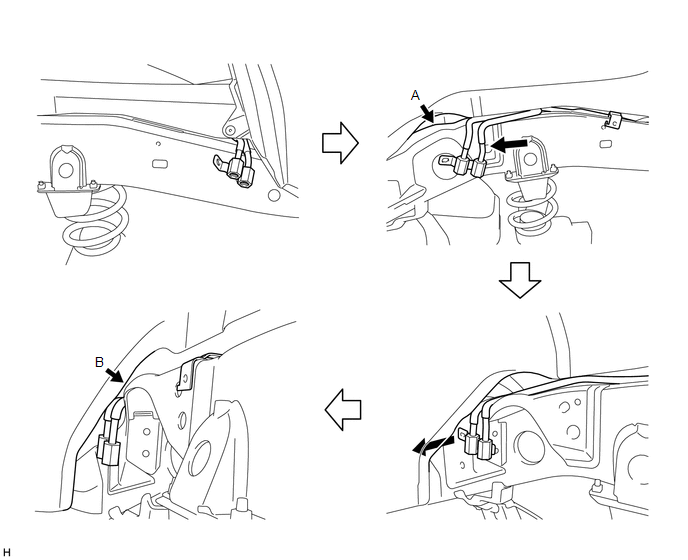 A

B

H