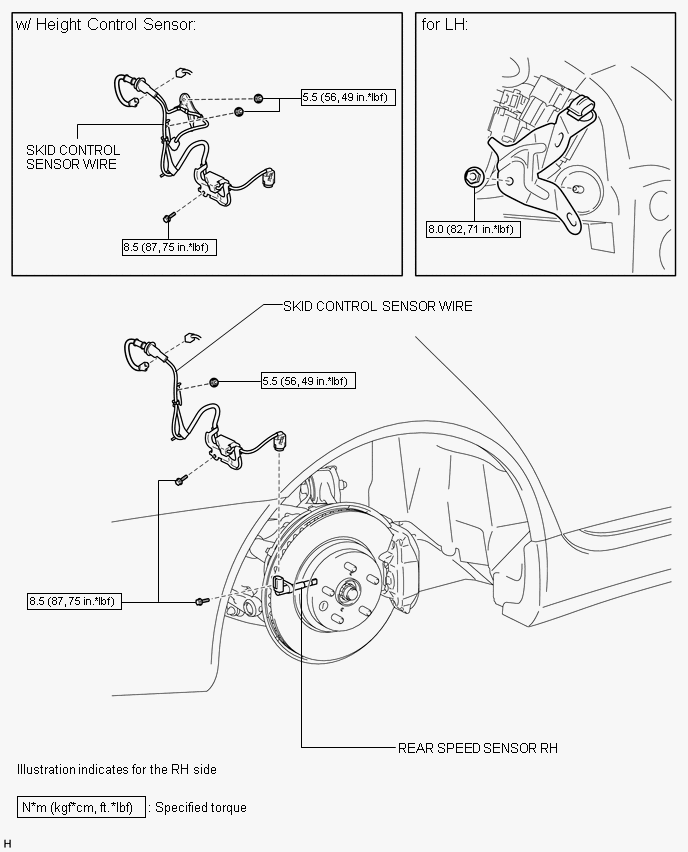 w/ Height Control Sensor:

5.5 (56, 49 in.*lbf)

SKID CONTROL SENSOR WIRE

8.5 (87, 75 in.*lbf)

for LH:

8.0 (82, 71 in.*lbf)

SKID CONTROL SENSOR WIRE

5.5 (56, 49 in.*lbf)

8.5 (87, 75 in.*lbf)

REAR SPEED SENSOR RH

Illustration indicates for the RH side

N*m (kgf*cm, ft.*lbf) : Specified torque

H