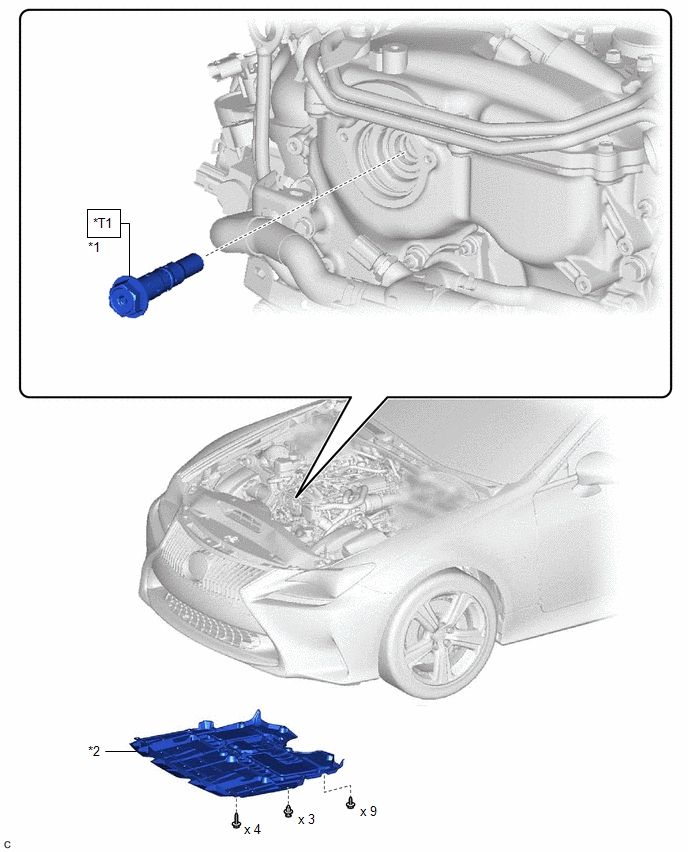 *T1

*1

*2

x 4

x 3

x 9

C