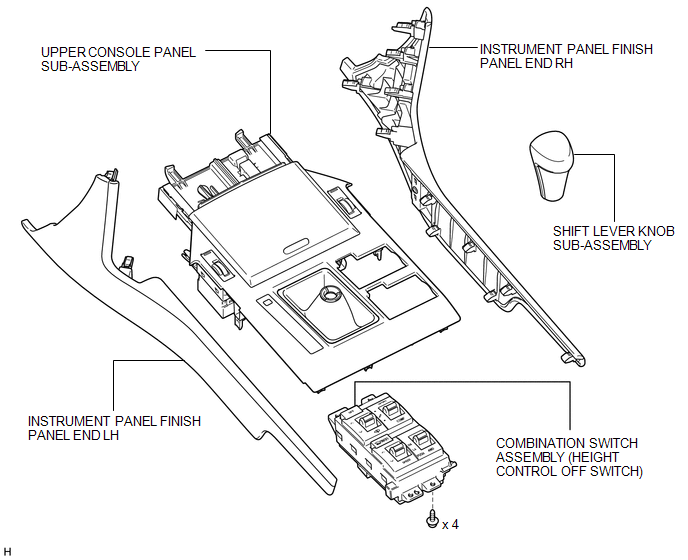 UPPER CONSOLE PANEL SUB-ASSEMBLY

INSTRUMENT PANEL FINISH PANEL END RH

SHIFT LEVER KNOB SUB-ASSEMBLY

INSTRUMENT PANEL FINISH PANEL END LH

COMBINATION SWITCH ASSEMBLY (HEIGHT CONTROL OFF SWITCH)

x 4

H