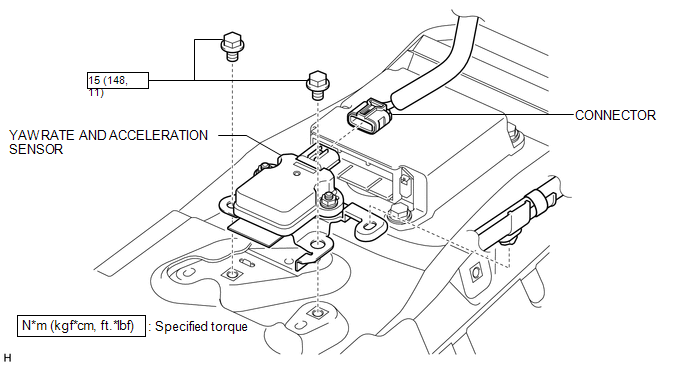 15 (148, 11)

CONNECTOR

YAW RATE AND ACCELERATION SENSOR

N*m (kgf*cm, ft.*lbf) : Specified torque

H