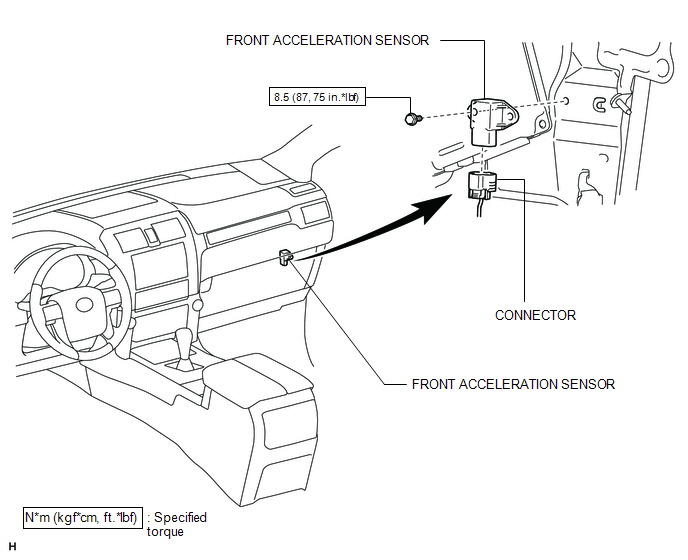 FRONT ACCELERATION SENSOR

8.5 (87, 75 in.*lbf)

CONNECTOR

FRONT ACCELERATION SENSOR

N*m (kgf*cm, ft.*lbf) : Specified torque

H