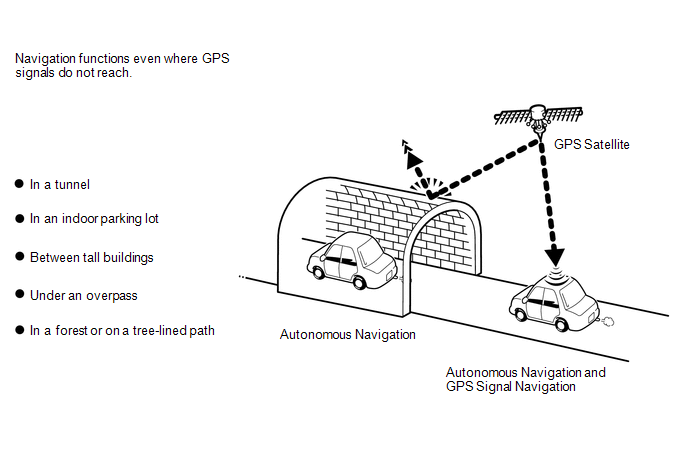 Navigation functions even where GPS signals do not reach.

● In a tunnel

● In an indoor parking lot

● Between tall buildings

● Under an overpass

● In a forest or on a tree-lined path

GPS Satellite

Autonomous Navigation

Autonomous Navigation and GPS Signal Navigation