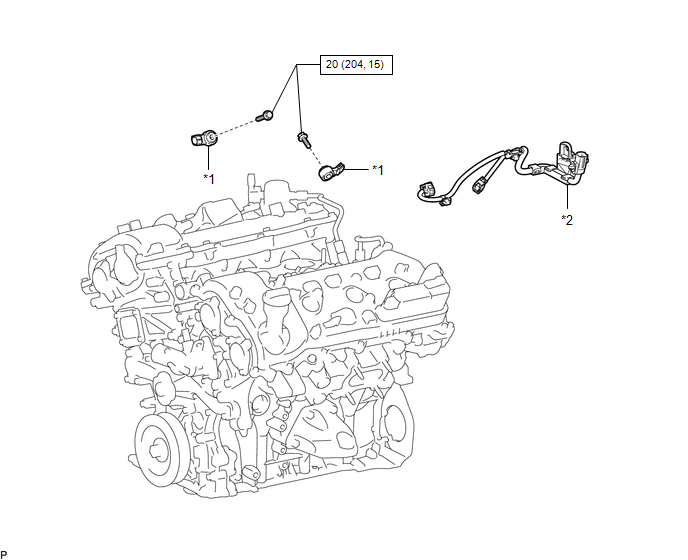 20 (204, 15)

*1

*1

*2

P