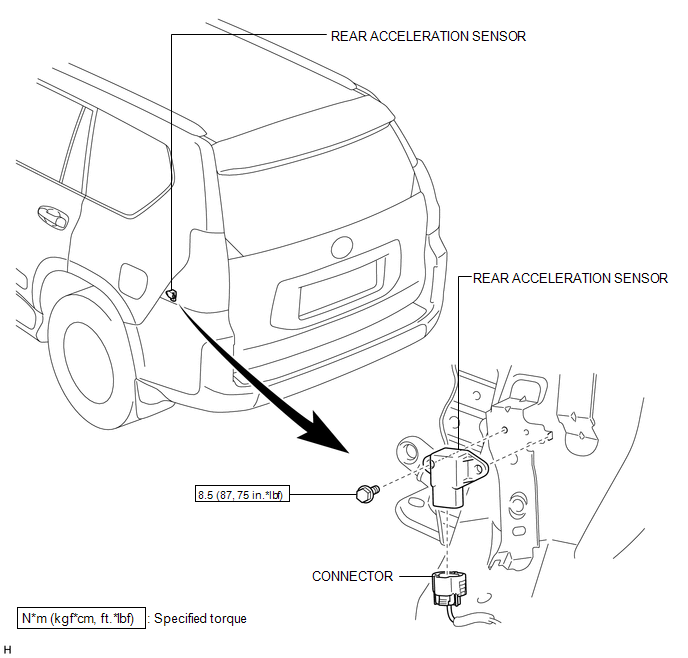 REAR ACCELERATION SENSOR

REAR ACCELERATION SENSOR

8.5 (87, 75 in.*lbf)

CONNECTOR

N*m (kgf*cm, ft.*lbf) : Specified torque

H