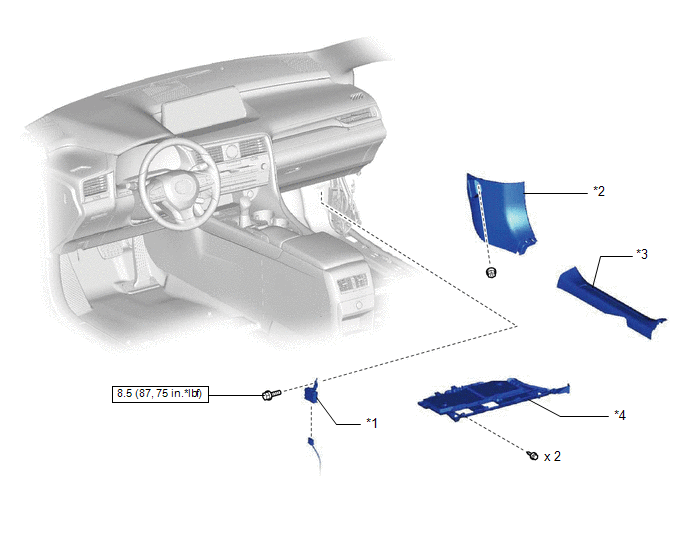 *2

*3

8.5 (87, 75 in.*lbf)

*1

*4

x 2