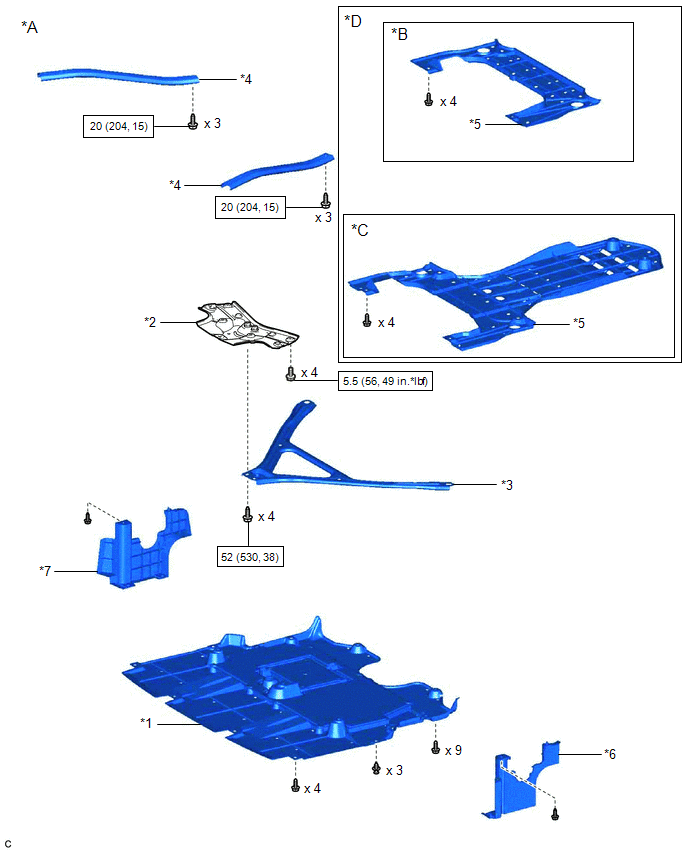 *A

*4

20 (204, 15)

x 3

*4

20 (204, 15)

x 3

*D

*B

x 4

*5

*C

x 4

*5

*2

x 4

5.5 (56, 49 in.*lbf)

*3

x 4

52 (530, 38)

*7

*1

x 9

x 3

x 4

*6

C