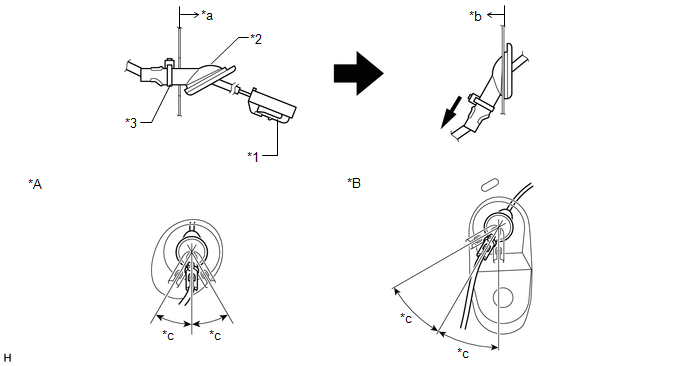 *a

*2

*3

*1

*b

*A

*c

*c

*B

*c

*c

H