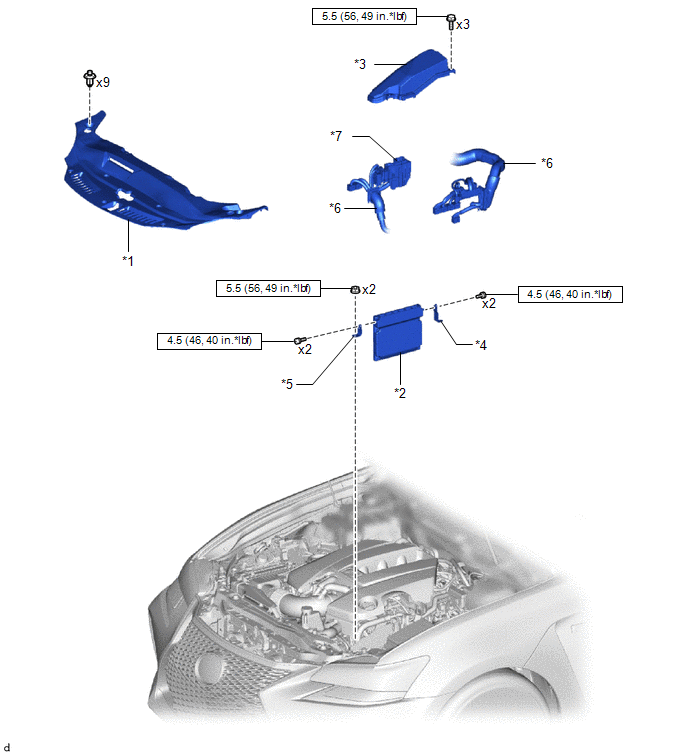 5.5 (56, 49 in.*lbf)

x3

*3

x9

*7

*6

*6

*1

5.5 (56, 49 in.*lbf)

x2

x2

4.5 (46, 40 in.*lbf)

4.5 (46, 40 in.*lbf)

x2

*4

*5

*2

d