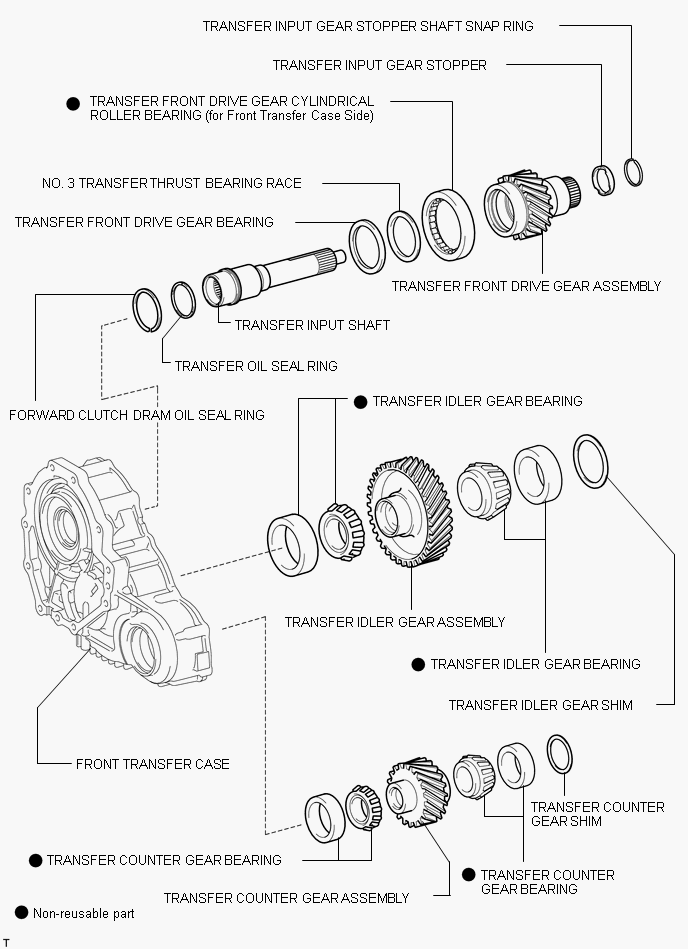 TRANSFER INPUT GEAR STOPPER SHAFT SNAP RING

TRANSFER INPUT GEAR STOPPER

● TRANSFER FRONT DRIVE GEAR CYLINDRICAL ROLLER BEARING (for Front Transfer Case Side)

NO. 3 TRANSFER THRUST BEARING RACE

TRANSFER FRONT DRIVE GEAR BEARING

TRANSFER FRONT DRIVE GEAR ASSEMBLY

TRANSFER INPUT SHAFT

TRANSFER OIL SEAL RING

FORWARD CLUTCH DRAM OIL SEAL RING

● TRANSFER IDLER GEAR BEARING

TRANSFER IDLER GEAR ASSEMBLY

● TRANSFER IDLER GEAR BEARING

TRANSFER IDLER GEAR SHIM

FRONT TRANSFER CASE

TRANSFER COUNTER GEAR SHIM

● TRANSFER COUNTER GEAR BEARING

● TRANSFER COUNTER GEAR BEARING

TRANSFER COUNTER GEAR ASSEMBLY

● Non-reusable part

T