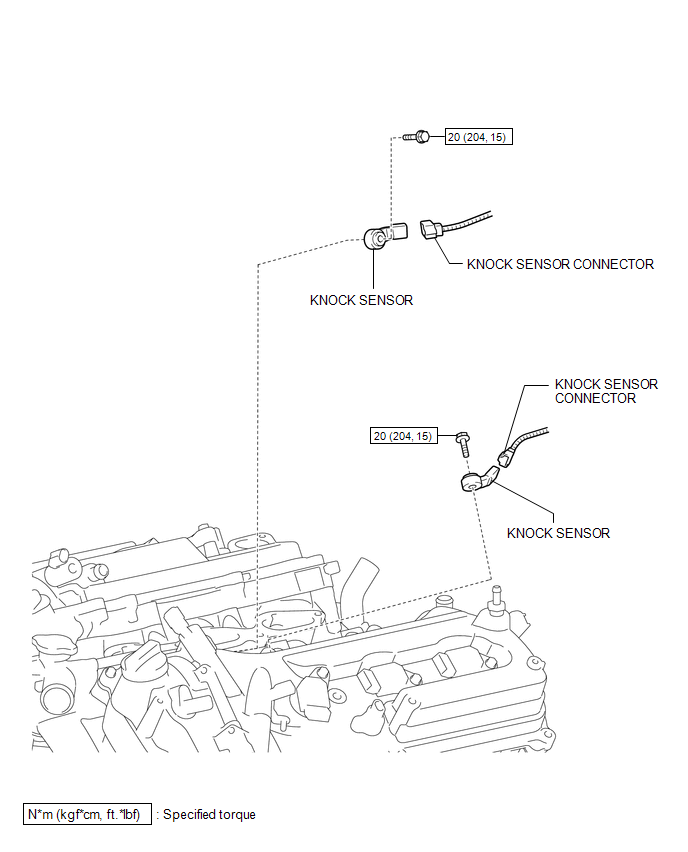 20 (204, 15)

KNOCK SENSOR CONNECTOR

KNOCK SENSOR

KNOCK SENSOR CONNECTOR

20 (204, 15)

KNOCK SENSOR

N*m (kgf*cm, ft.*lbf) : Specified torque