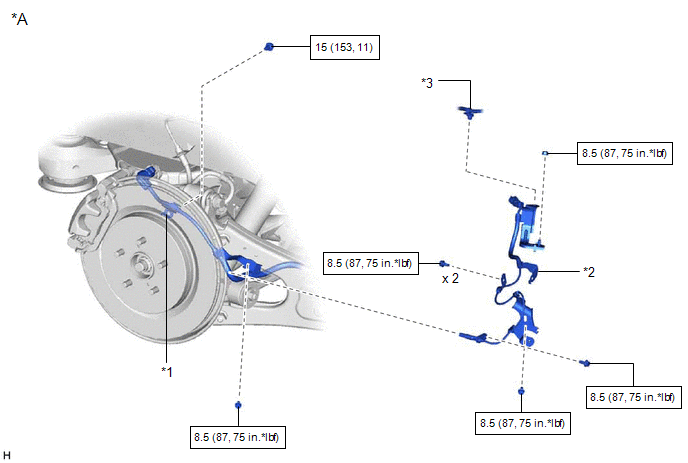 *A

15 (153, 11)

*3

8.5 (87, 75 in.*lbf)

8.5 (87, 75 in.*lbf)

x 2

*2

*1

8.5 (87, 75 in.*lbf)

8.5 (87, 75 in.*lbf)

8.5 (87, 75 in.*lbf)

H