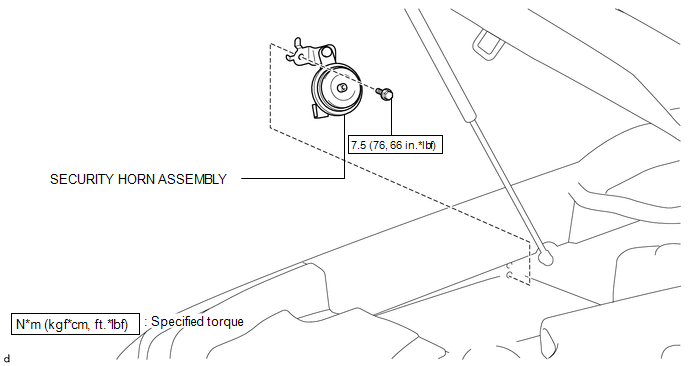 7.5 (76, 66 in.*lbf)

SECURITY HORN ASSEMBLY

N*m (kgf*cm, ft.*lbf) : Specified torque

d