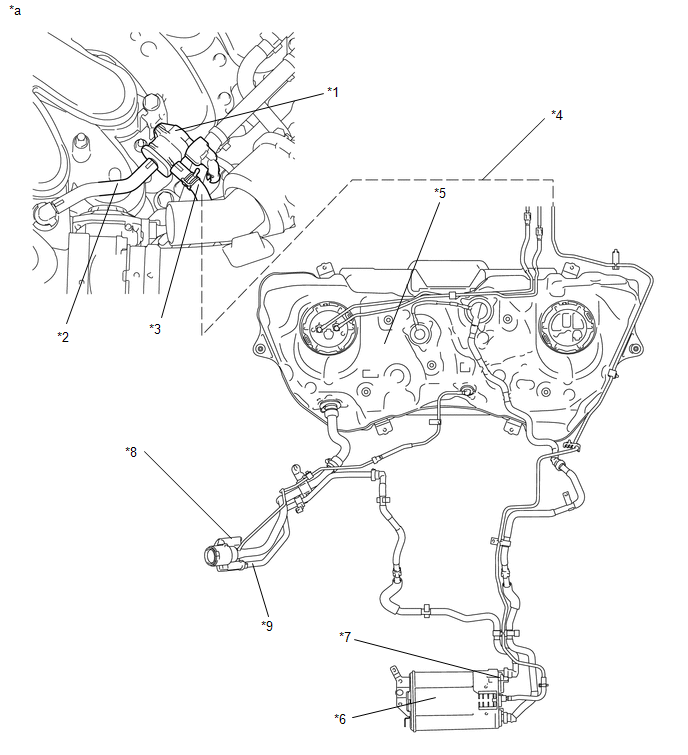 *a

*1

*4

*5

*2

*3

*8

*9

*7

*6