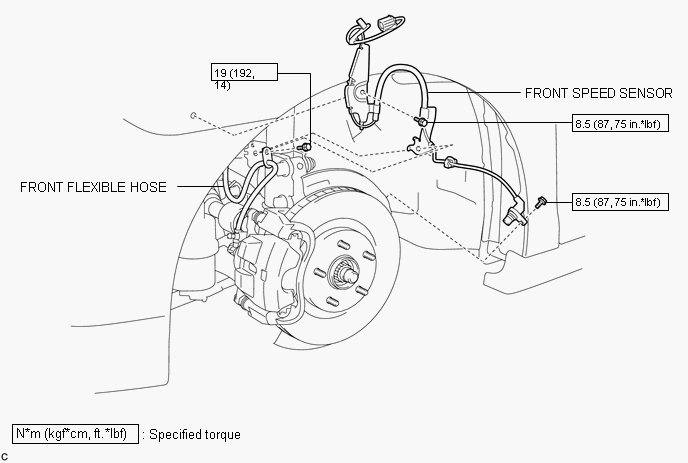 19 (192, 14)

FRONT SPEED SENSOR

8.5 (87, 75 in.*lbf)

FRONT FLEXIBLE HOSE

8.5 (87, 75 in.*lbf)

N*m (kgf*cm, ft.*lbf) : Specified torque

C