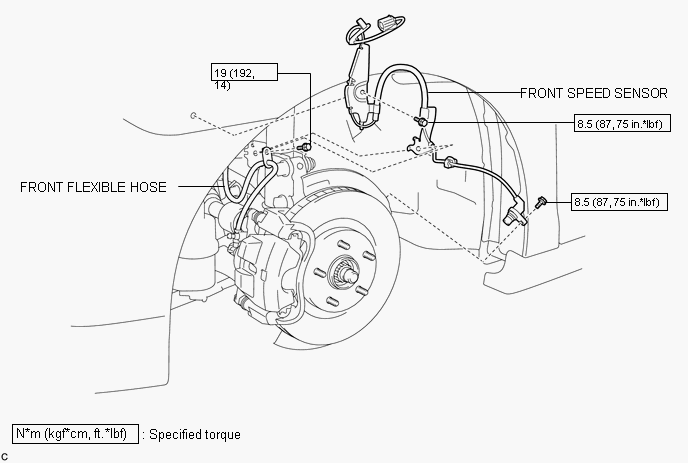 19 (192, 14)

FRONT SPEED SENSOR

8.5 (87, 75 in.*lbf)

FRONT FLEXIBLE HOSE

8.5 (87, 75 in.*lbf)

N*m (kgf*cm, ft.*lbf) : Specified torque

C