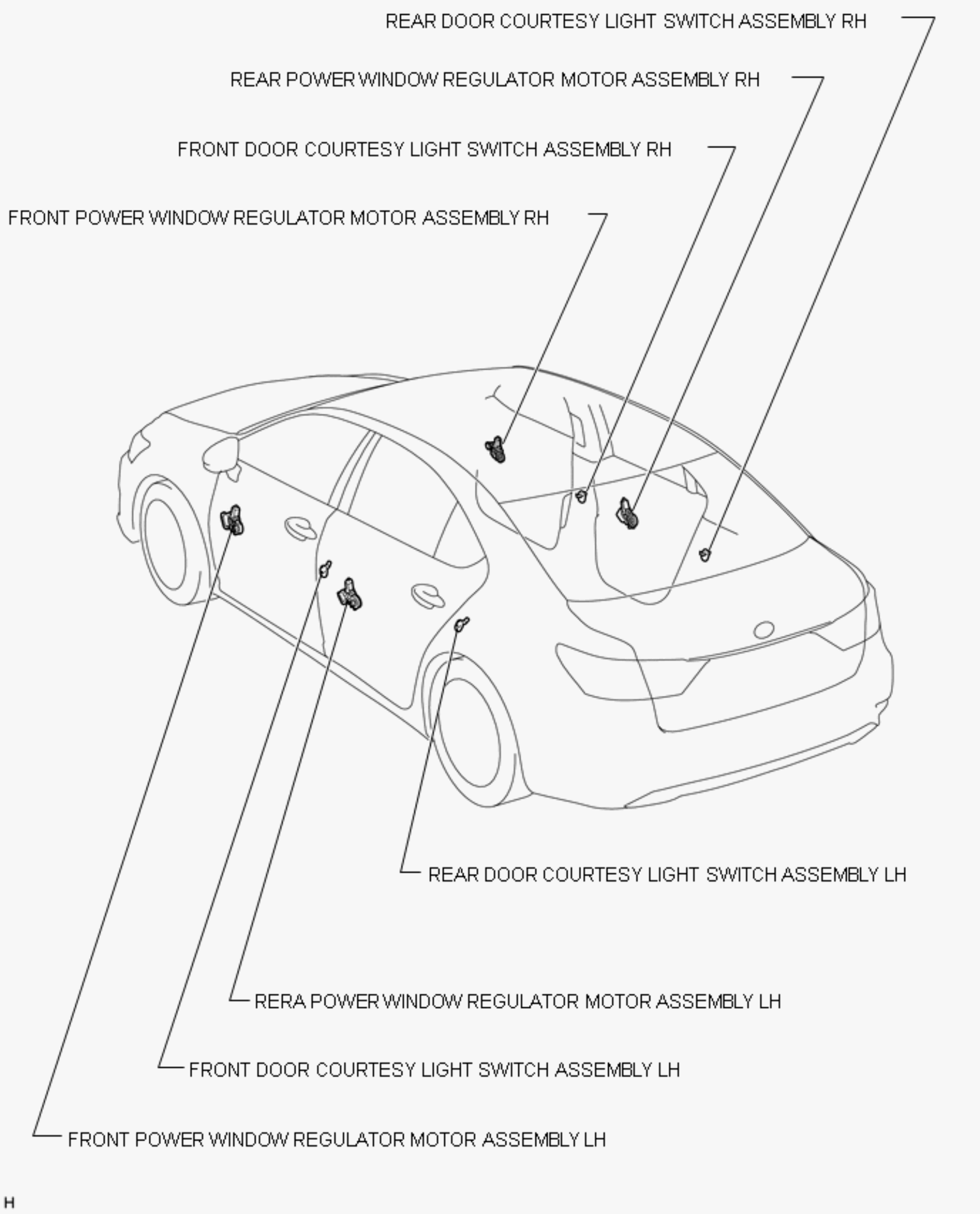 REAR DOOR COURTESY LIGHT SWITCH ASSEMBLY RH

REAR POWER WINDOW REGULATOR MOTOR ASSEMBLY RH

FRONT DOOR COURTESY LIGHT SWITCH ASSEMBLY RH

FRONT POWER WINDOW REGULATOR MOTOR ASSEMBLY RH

REAR DOOR COURTESY LIGHT SWITCH ASSEMBLY LH

RERA POWER WINDOW REGULATOR MOTOR ASSEMBLY LH

FRONT DOOR COURTESY LIGHT SWITCH ASSEMBLY LH

FRONT POWER WINDOW REGULATOR MOTOR ASSEMBLY LH

H